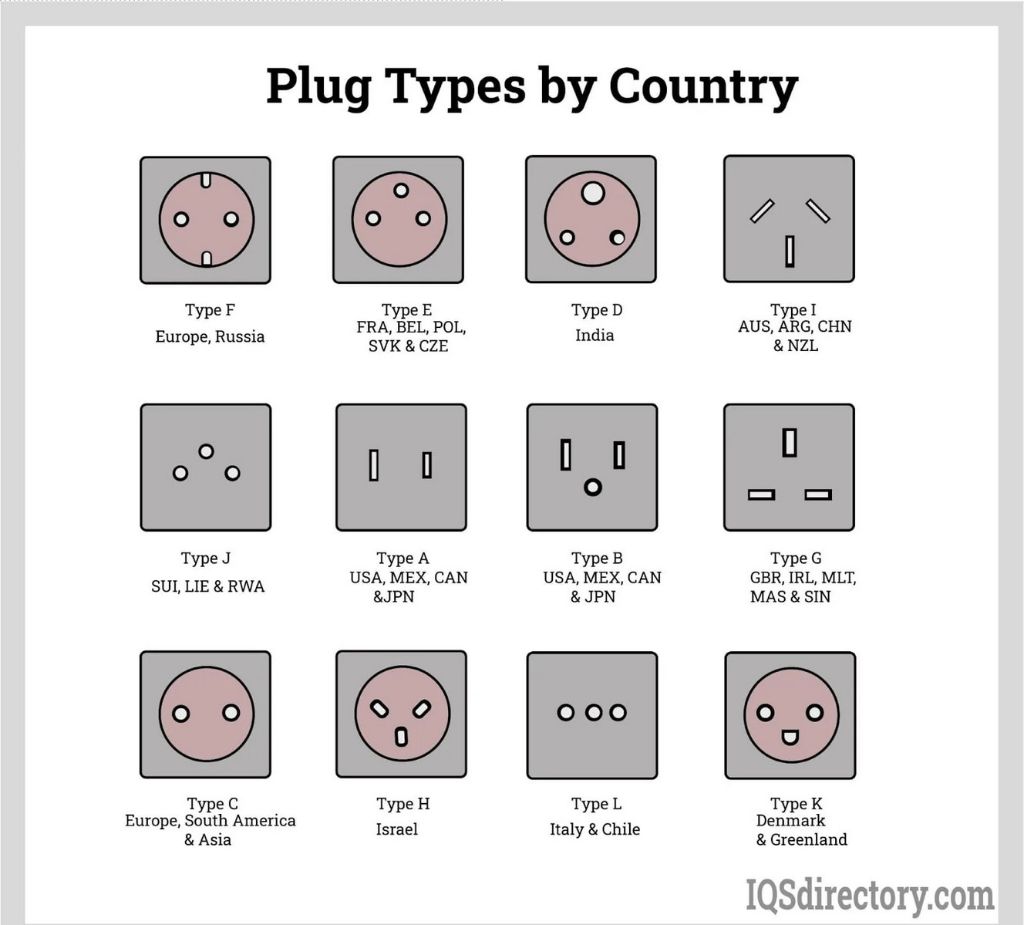 Plug Types by Country

Type F
Europe, Russia

Type E
FRA, BEL, POL, SVK & CZE

Type D
India

Type I
AUS, ARG, CHN & NZL

Type J
SUI, LIE & RWA

Type A
USA, MEX, CAN &JPN

Type B
USA, MEX, CAN & JPN

Type G
GBR, IRL, MLT, MAS & SIN

Type C
Europe, South America & Asia

Type H
Israel

Type L
Italy & Chile

Type K
Denmark & Greenland

IQSdirectory.com